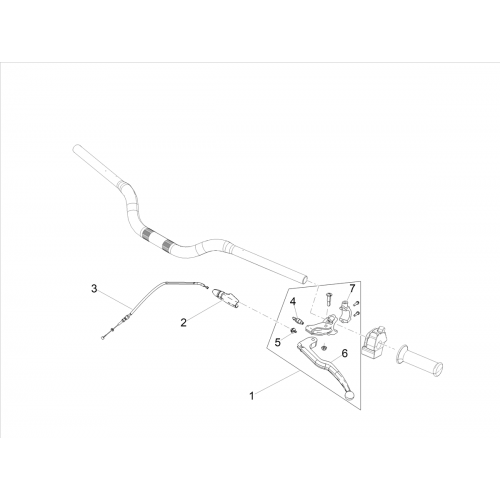 3
2
4
7
5
6
1